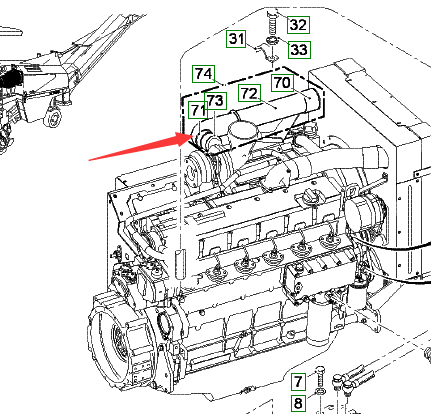 32
31
33
74
70
72
73
71
7
8