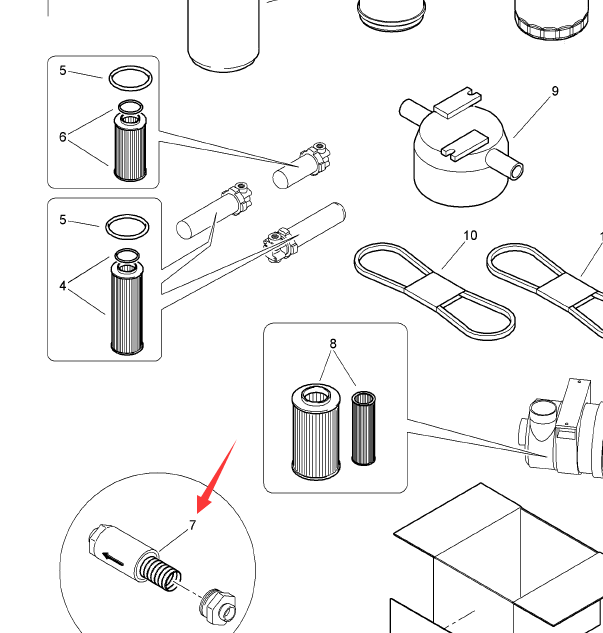 5
6
9
5
4
10
8
7