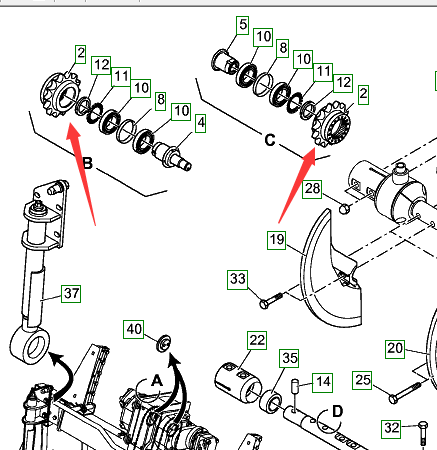 2
12
11
10
8
10
4
B
5
10
8
10
11
12
2
C
28
19
33
37
40
A
22
35
14
D
20
25
32