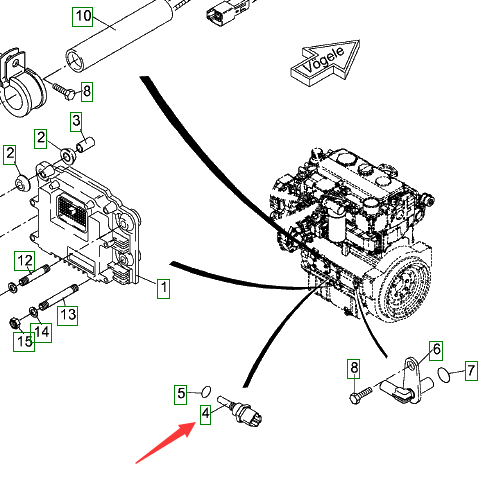 10
Vögele
8
3
2
2
12
1
13
14
15
6
8
7
5
4