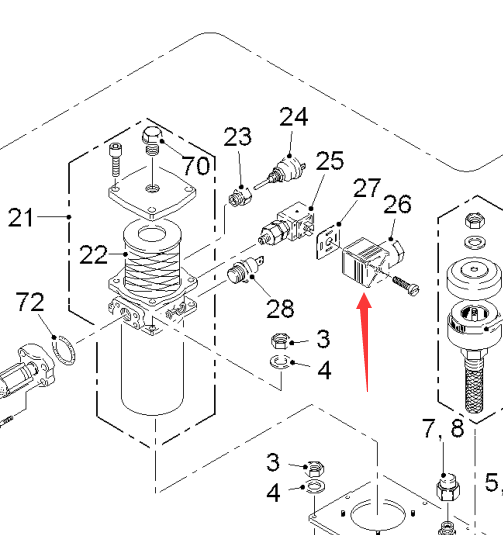 24
23
25
70
27
26
21
22
72
28
3
4
7, 8
3
4
5,