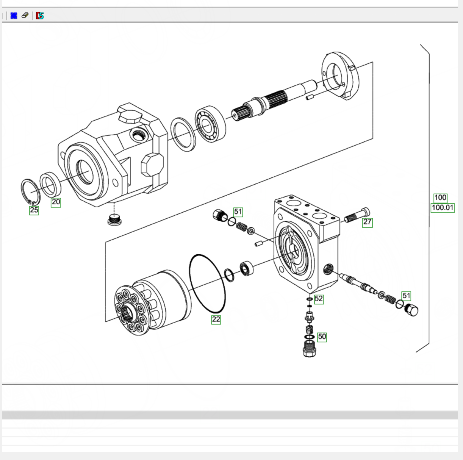 25
20
51
27
100
100.01
22
52
51
50