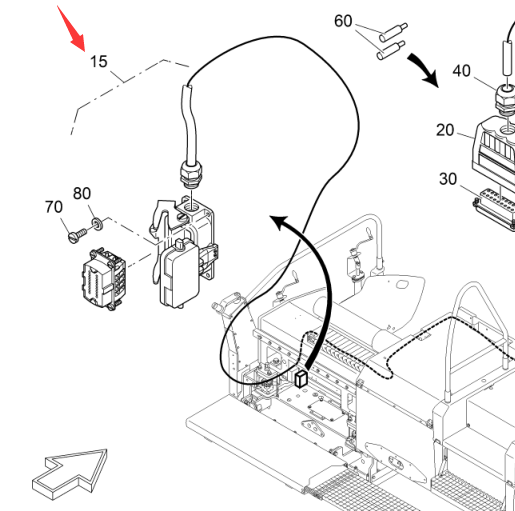 15
60
40
20
30
80
70