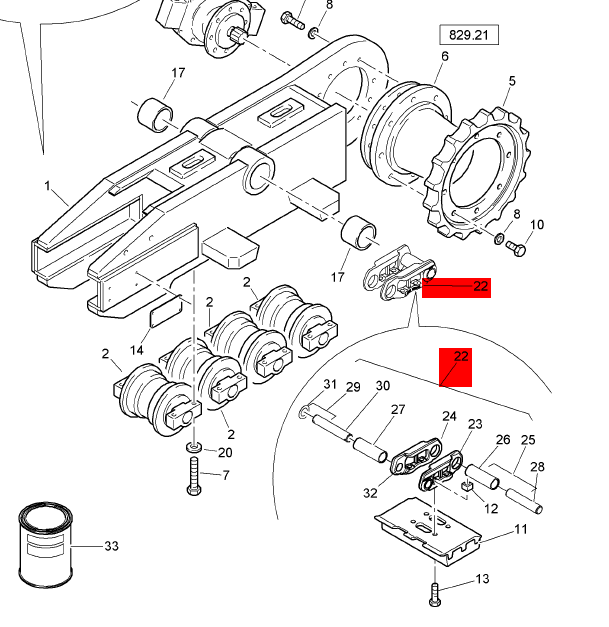 8
829.21
6
5
17
1
8
10
17
22
2
2
14
2
22
31
29
30
27
24
23
26
25
28
2
20
7
32
12
11
33
13