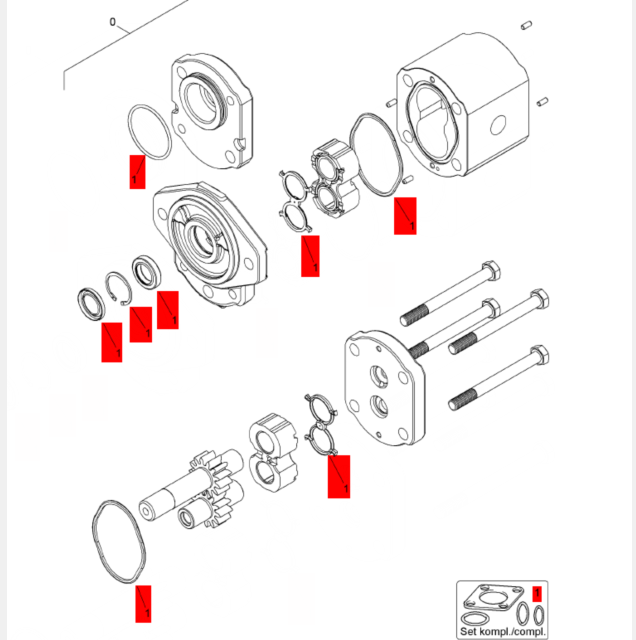 0

1

1

1

1

1

1

1

1

1

Set kompl./compl.