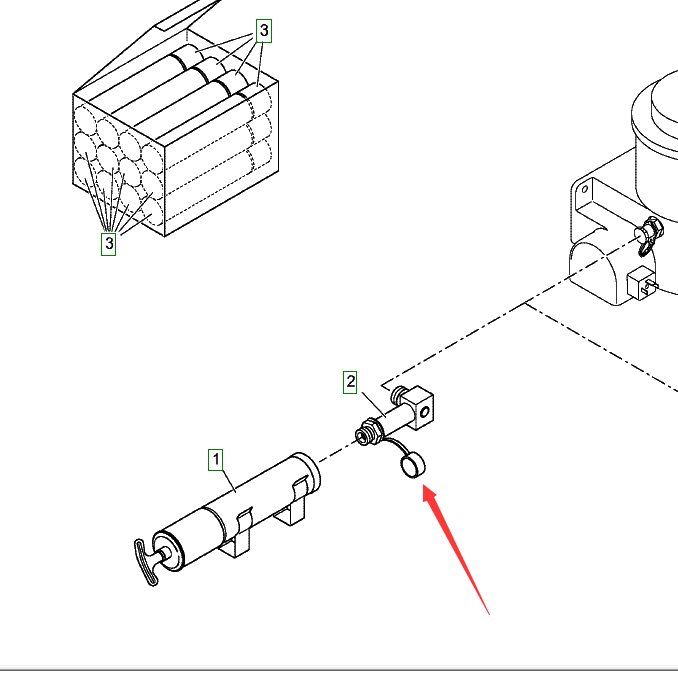 3

3

2

1