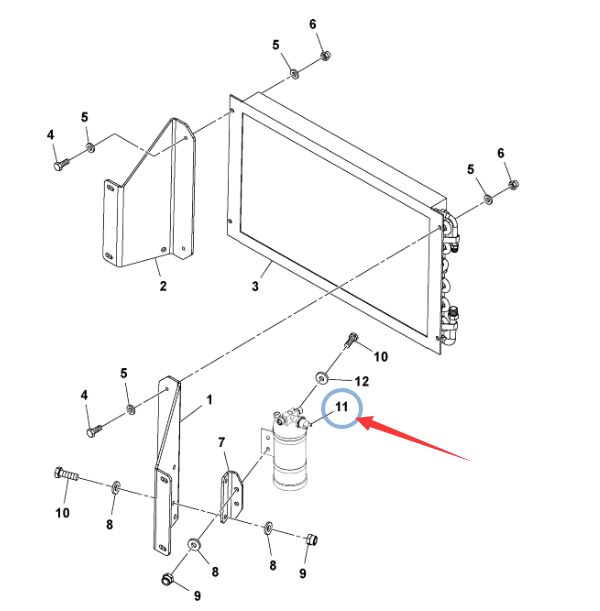 6
5
5
4
6
5
2
3
10
12
5
4
1
11
7
10
8
8
8
9
9