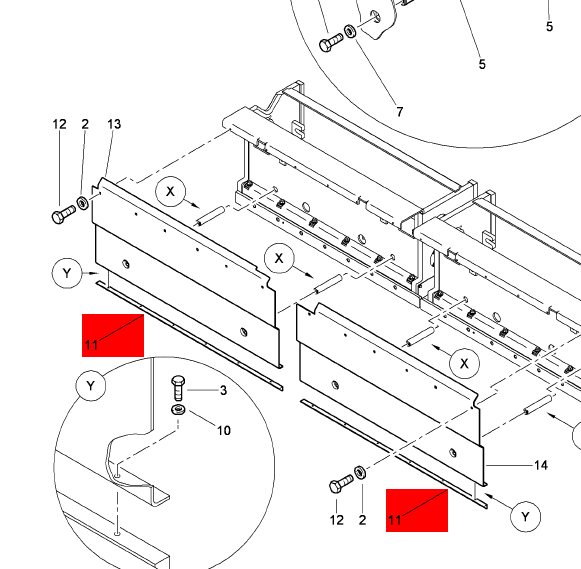 5
5
7
12
2
13
X
X
Y
11
Y
3
10
X
14
12
2
11
Y