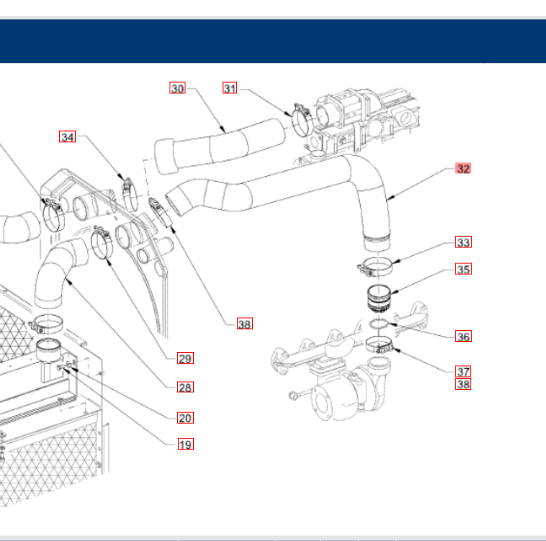 30
31
34
32
33
35
38
36
29
37
38
28
20
19