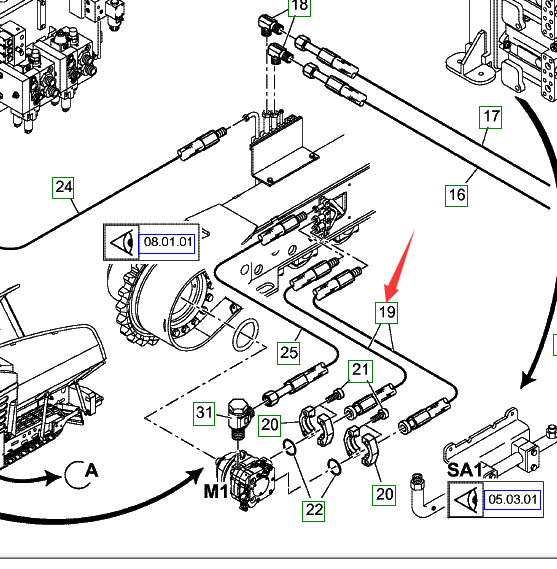 18
17
16
24
08.01.01
19
25
21
31
20
A
M1
22
20
SA1
05.03.01