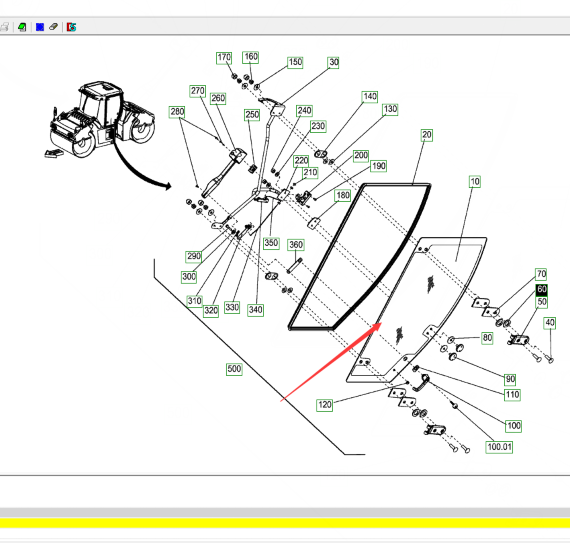 170
160
150
30
270
260
280
250
240
230
140
130
20
220
210
200
190
10
180
350
360
290
300
310
320
330
340
70
60
50
40
80
500
90
110
120
100
100.01