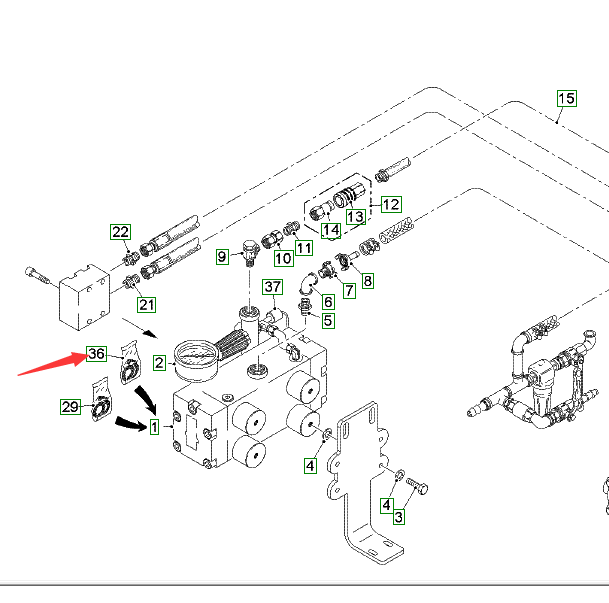 15
12
13
14
22
11
10
9
8
7
37
6
21
5
36
2
29
1
4
4
3