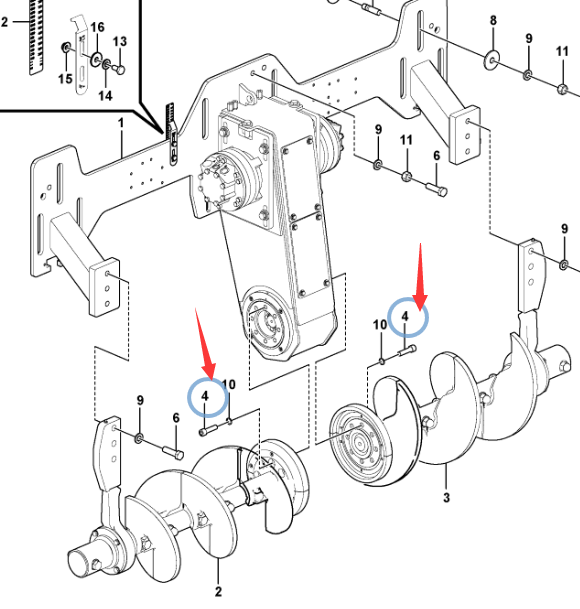 2
16
13
15
14
8
9
11
1
9
11
6
9
10
4
4
10
9
6
3
2