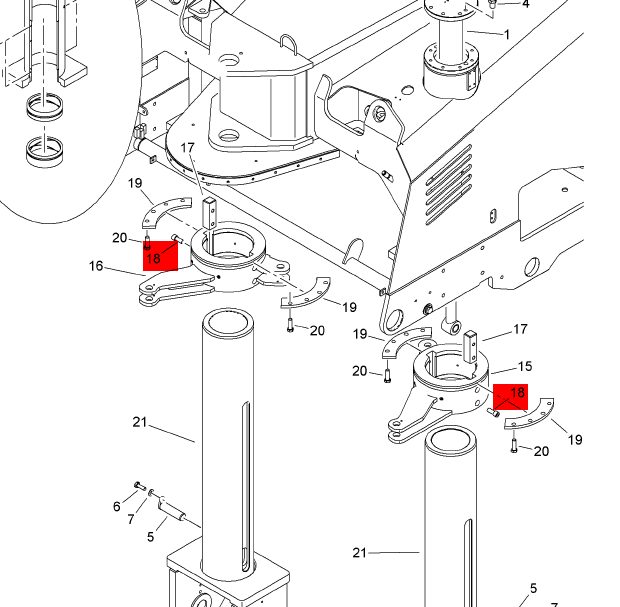 4
1
17
19
20
18
16
19
20
19
17
20
15
18
19
20
21
6
7
5
21
5
7