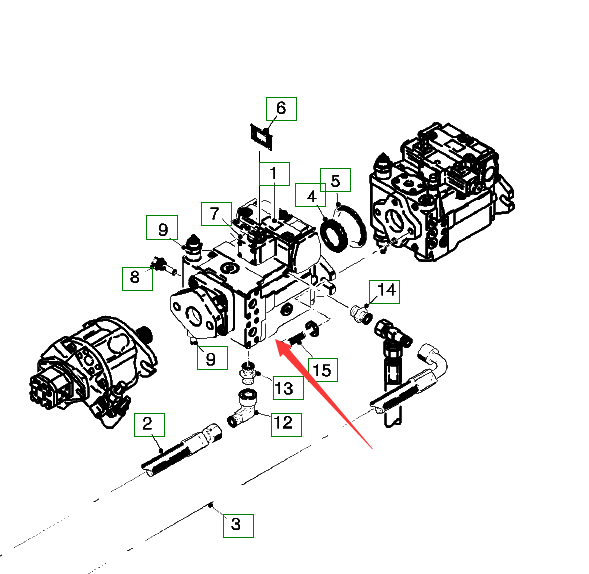 6
1
5
4
7
9
8
14
9
15
13
12
2
3