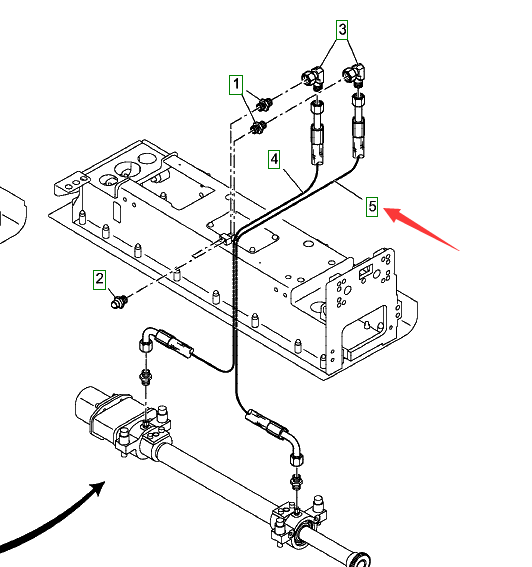 3
1
4
5
2