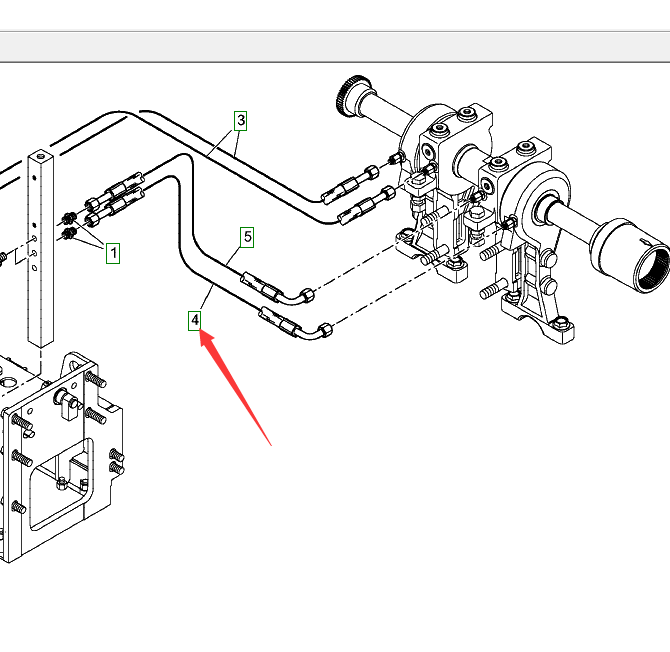 3
1
5
4