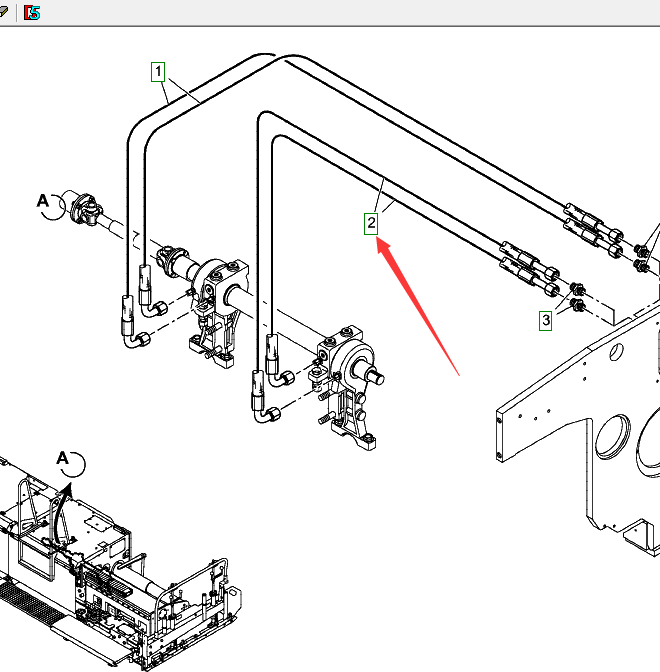 1
A
2
3
A