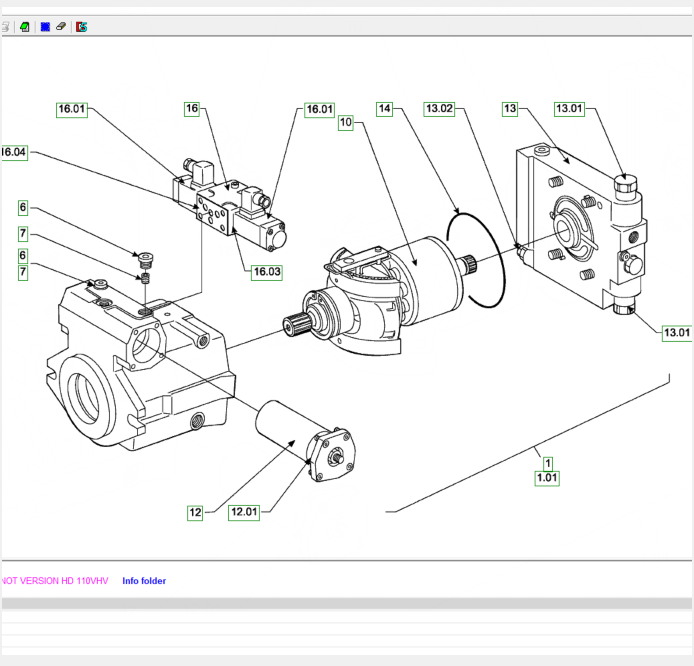 16.01
16
16.01
10
14
13.02
13
13.01
16.04
6
7
6
7
16.03
13.01
1
1.01
12
12.01

NOT VERSION HD 110VHV Info folder