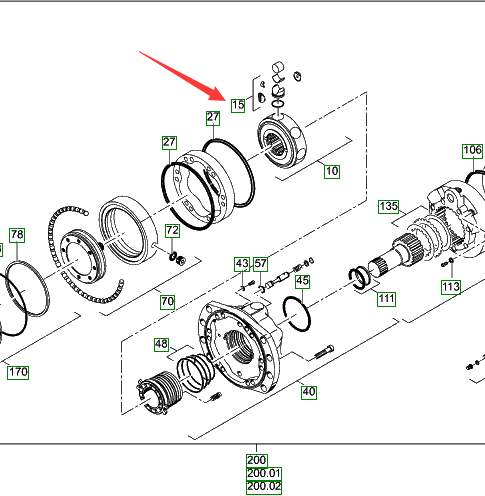 15
27
27
10
106
135
78
72
43
57
45
113
111
70
48
170
40
200
200.01
200.02