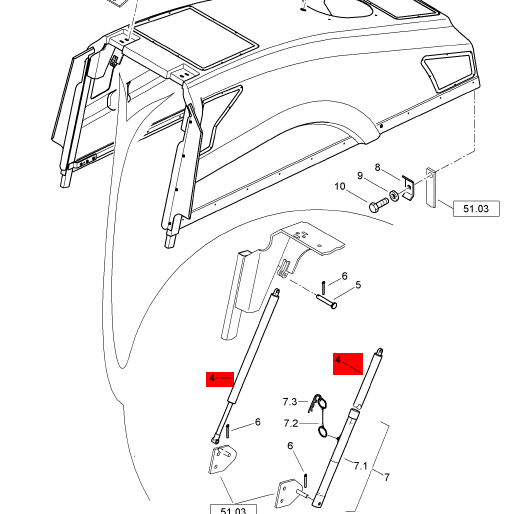 8
9
10
51.03
6
5
4
4
7.3
7.2
6
6
7.1
7
51.03