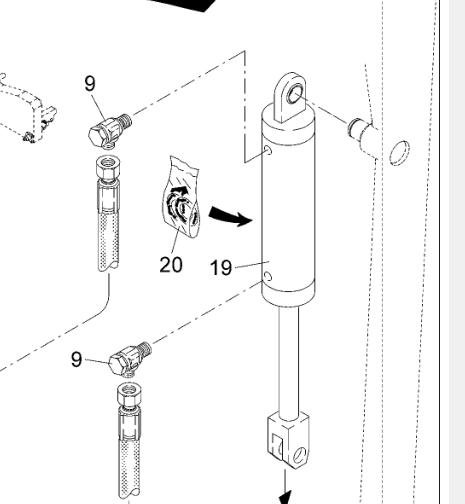 9

20

19

9