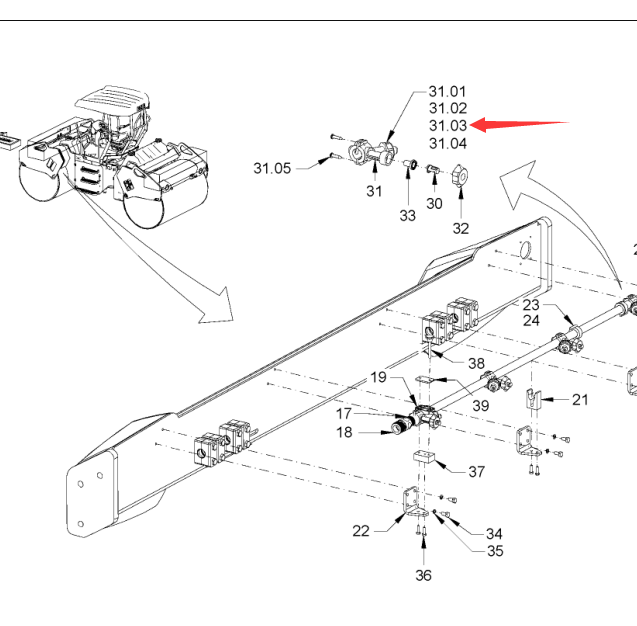 31.01
31.02
31.03
31.04
31.05
31
33
30
32
23
24
38
19
39
21
17
18
37
22
34
35
36