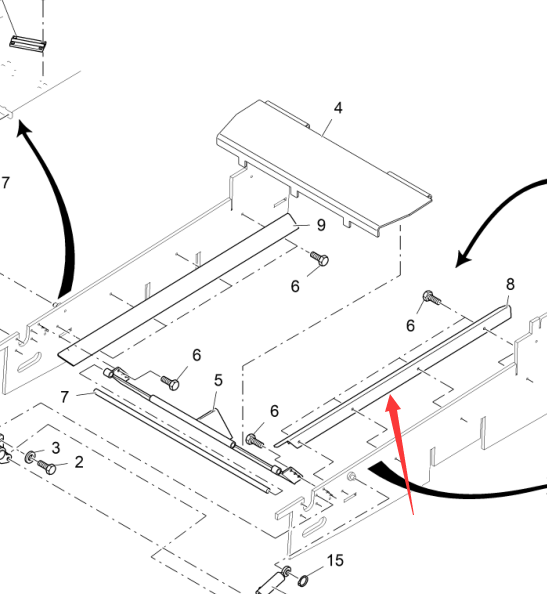 4
7
9
6
8
6
6
5
7
6
3
2
15