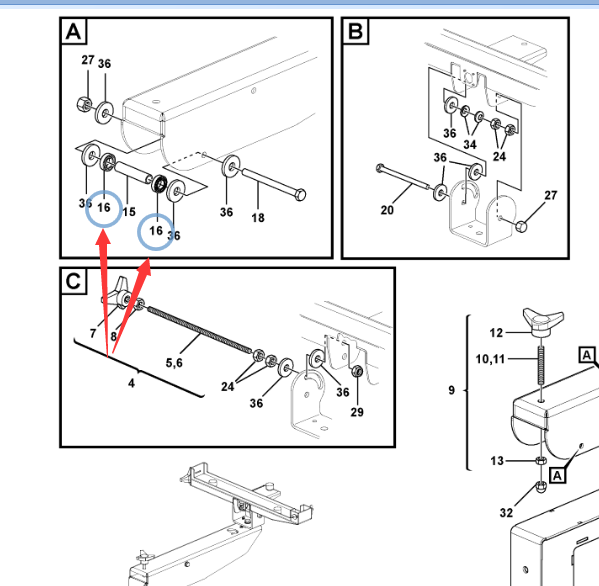 A
27 36
36 16 15 16 36 36 18

B
36 34 24
36
20 27

C
7 8 5,6 4 24 36 36 29

12
10,11
9
A
13
A
32