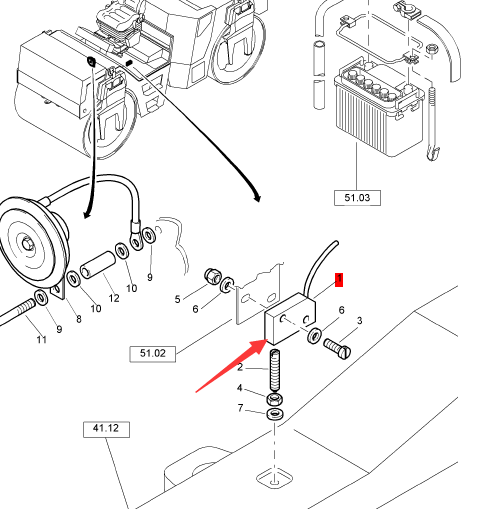 51.03

9
10
12
10
8
9
11
5
6
1
6
3
51.02
2
4
7
41.12