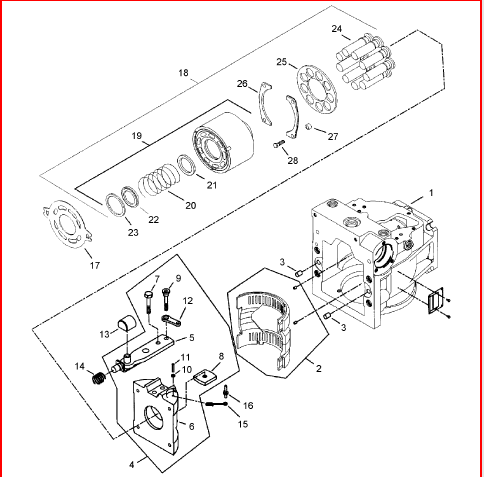 24
25
18
26
27
28
19
21
20
22
23
17
1
3
3
2
7
9
12
13
5
14
11
10
8
16
15
6
4