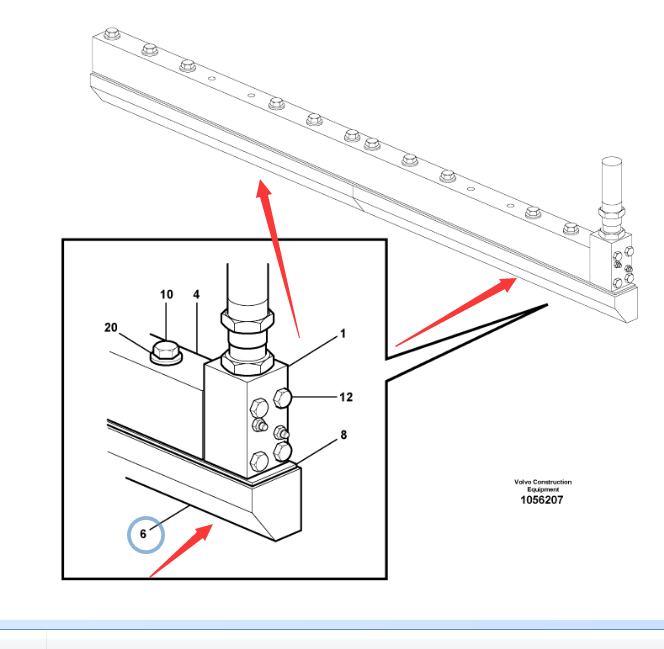 10
4
20
1
12
8
6

Volvo Construction Equipment
1056207