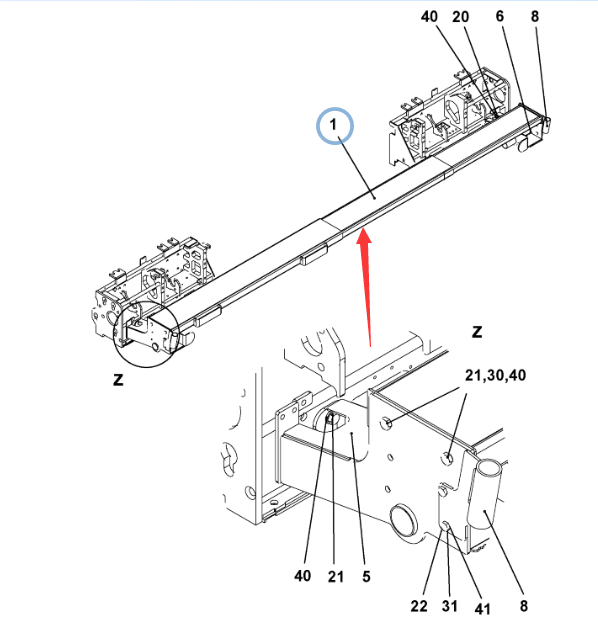 40
20
6
8
1
Z
Z
21,30,40
40
21
5
22
31
41
8