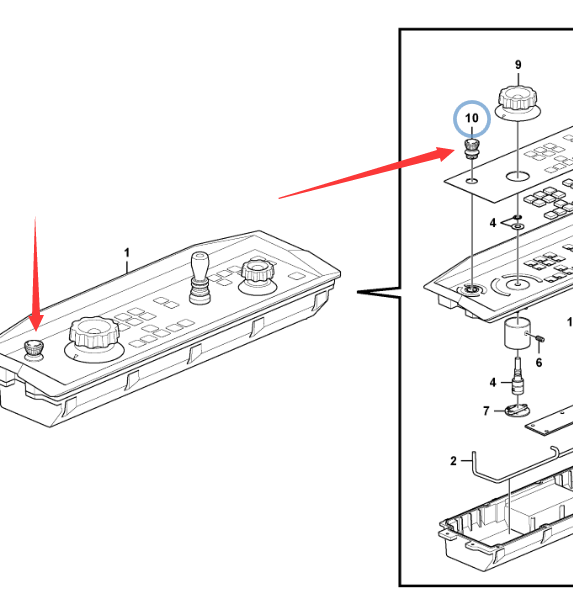 1
9
10
4
1
6
4
7
2