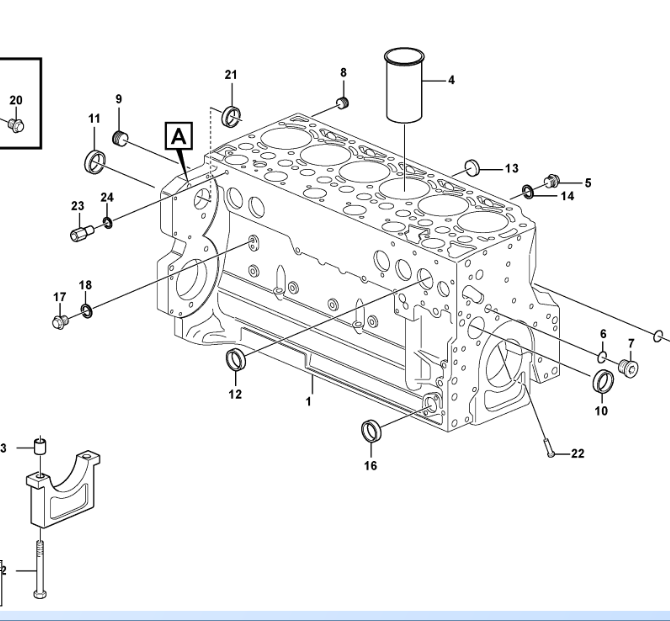 20
21
8
4
9
11
A
13
5
14
23
24
17
18
6
7
12
1
10
16
22
3
2