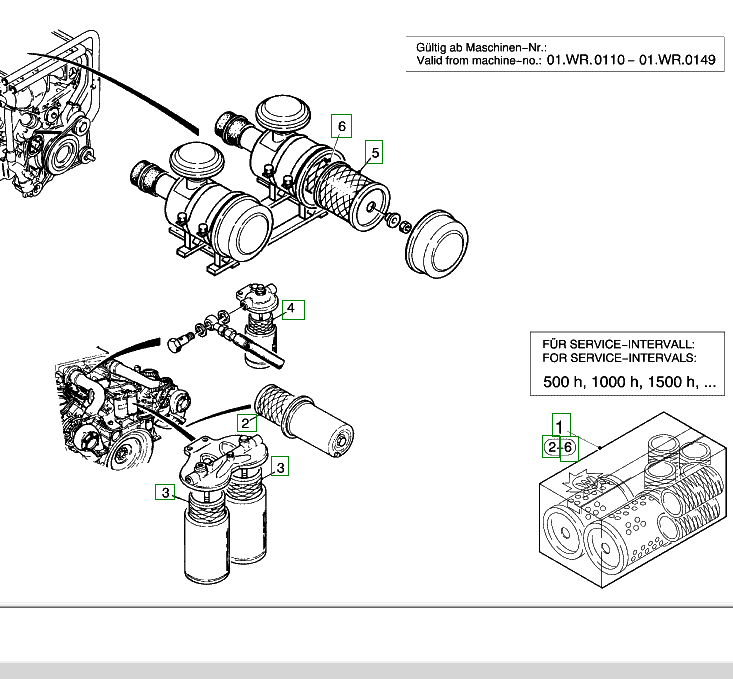 Gültig ab Maschinen-Nr.:
Valid from machine-no.: 01.WR.0110 - 01.WR.0149

6

5

4

2

3

3

FÜR SERVICE-INTERVALL:
FOR SERVICE-INTERVALS:

500 h, 1000 h, 1500 h, ...

1

2-6