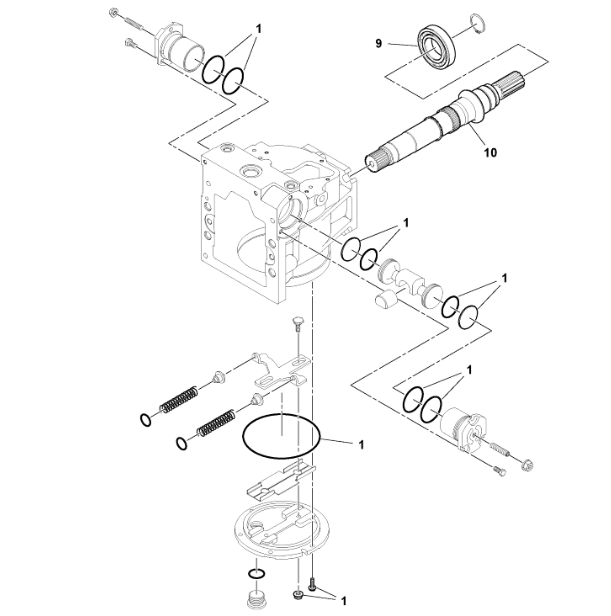 1
9
10
1
1
1
1
1