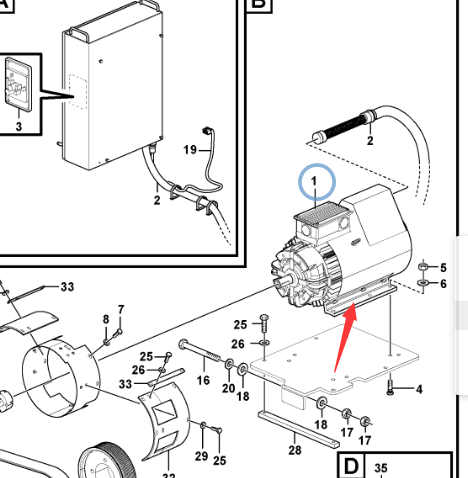 A
B
3
19
2
2
1
5
6
33
8
7
25
26
25
26
33
16
20
18
4
18
17
17
28
29
25
32
D
35