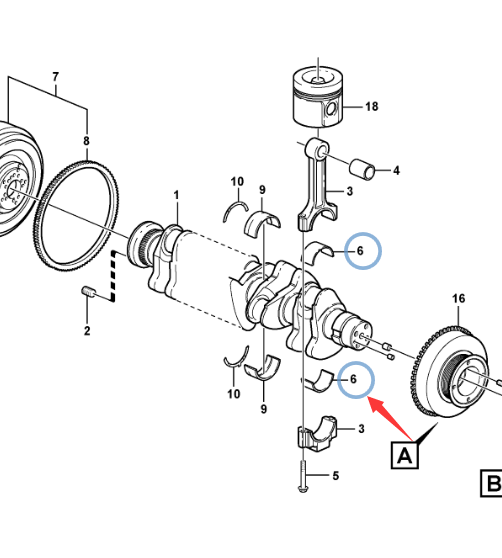 7
8
18
4
3
10
9
1
6
2
16
10
9
6
3
A
5
B