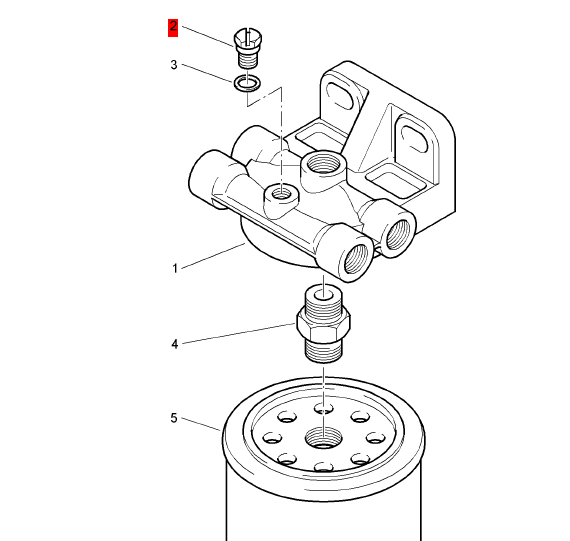 2
3
1
4
5