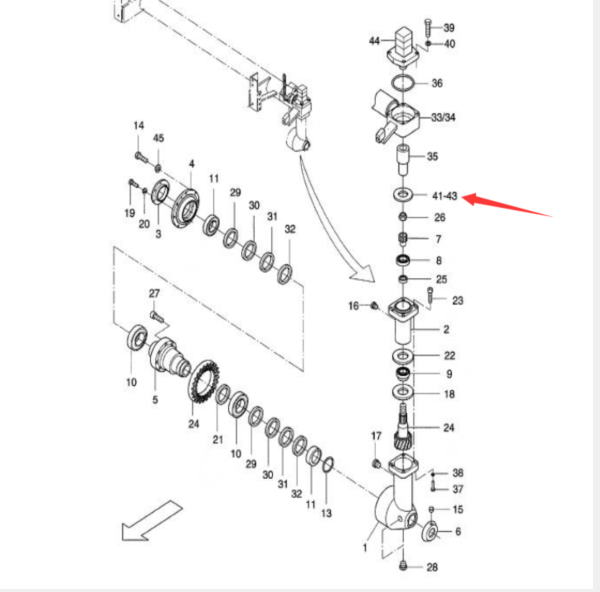 39
44
40
36
33/34
35
41-43
26
7
8
25
23
16
2
22
9
18
24
17
38
37
15
6
1
28
14
45
4
11
29
30
31
32
19
20
3
27
10
5
24
21
10
29
30
31
32
11
13