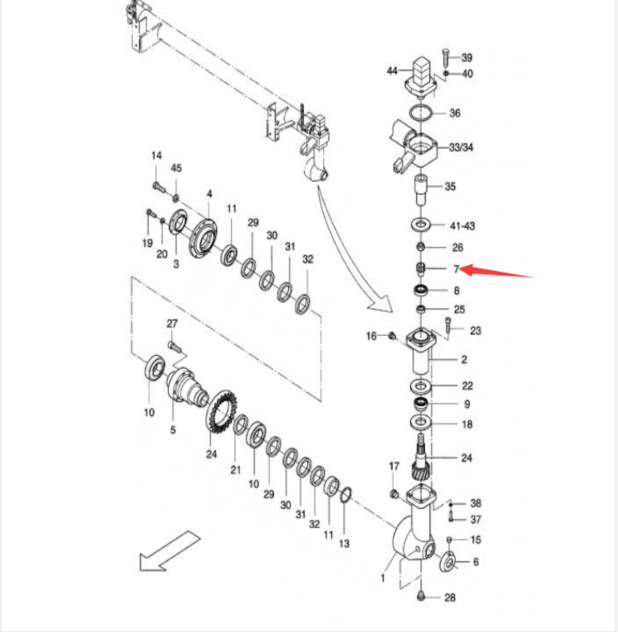 39
44
40
36
33/34
35
41-43
26
7
8
25
23
16
2
22
9
18
24
17
38
37
15
6
1
28
14
45
4
11
29
30
31
32
19
20
3
27
10
5
24
21
10
29
30
31
32
11
13