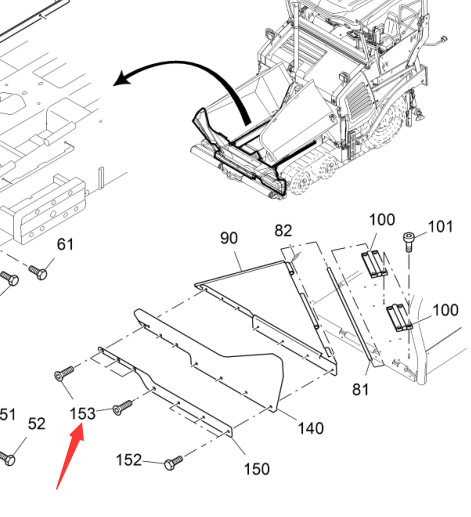 61
90
82
100
101
100
81
51
52
153
140
152
150