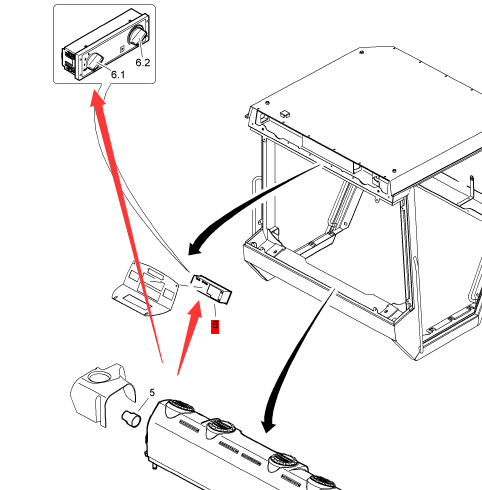 6.2
6.1
6
5