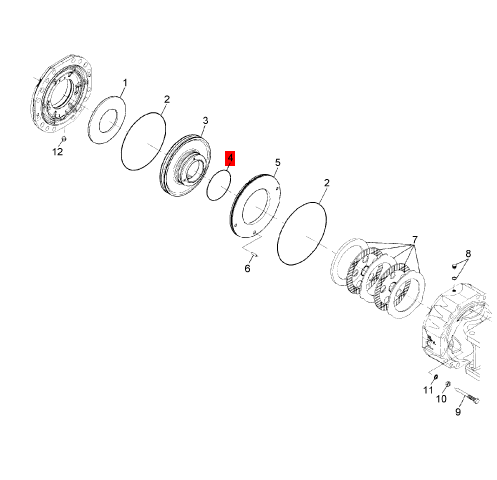 1
2
3
4
5
2
12
6
7
8
11
10
9