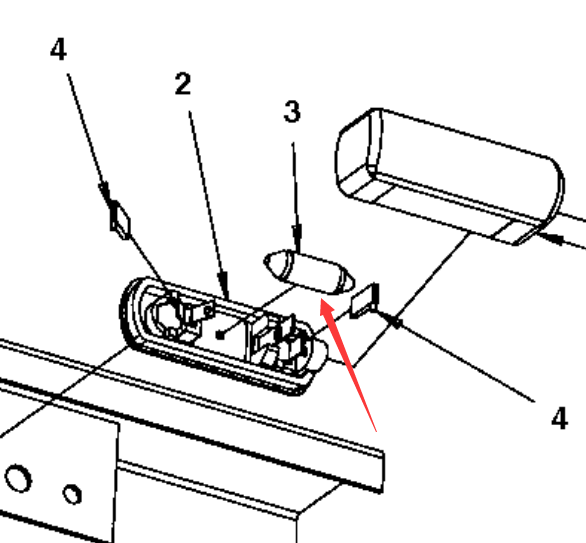 4
2
3
4