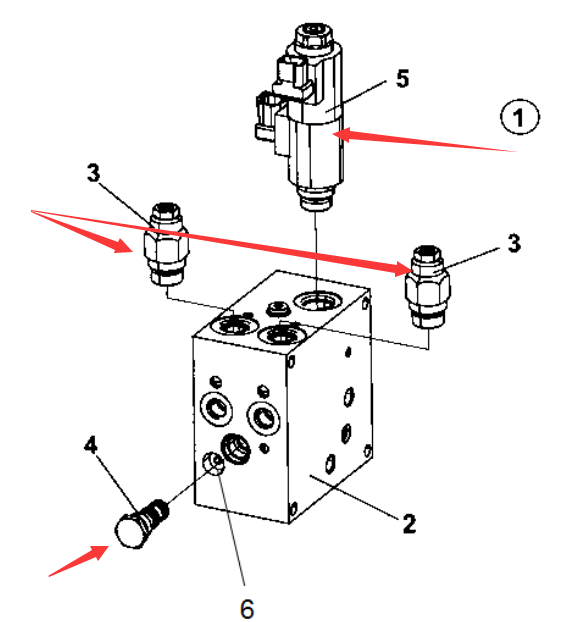 5
1
3
3
4
2
6