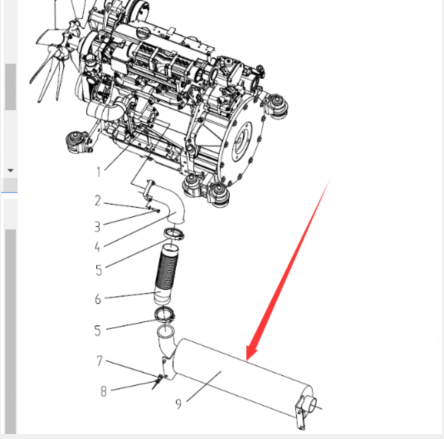 1
2
3
4
5
6
5
7
8
9