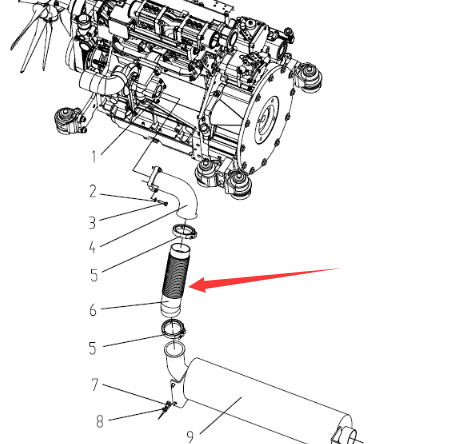 1
2
3
4
5
6
5
7
8
9