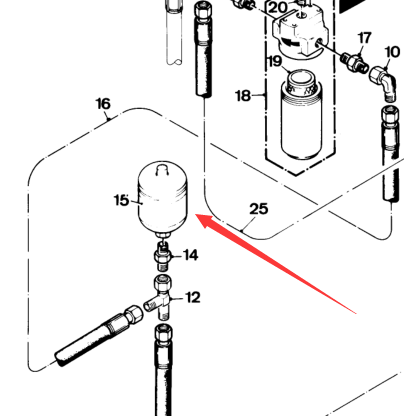 20
17
10
19
18
16
15
25
14
12